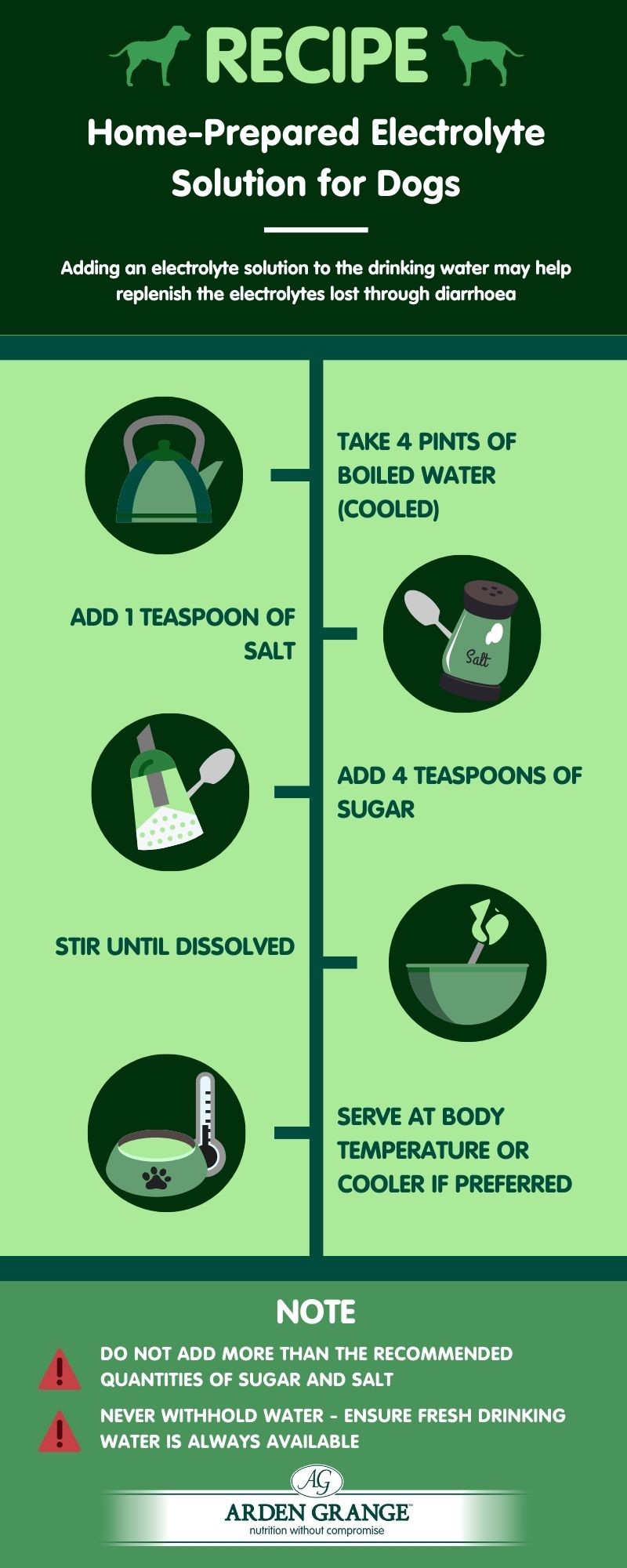 RECIPE

Home-Prepared Electrolyte Solution for Dogs

Adding an electrolyte solution to the drinking water may help replenish the electrolytes lost through diarrhoea

TAKE 4 PINTS OF BOILED WATER (COOLED)

ADD 1 TEASPOON OF SALT

Salt

ADD 4 TEASPOONS OF SUGAR

STIR UNTIL DISSOLVED

SERVE AT BODY TEMPERATURE OR COOLER IF PREFERRED

NOTE

DO NOT ADD MORE THAN THE RECOMMENDED QUANTITIES OF SUGAR AND SALT

NEVER WITHHOLD WATER - ENSURE FRESH DRINKING WATER IS ALWAYS AVAILABLE

AG

ARDEN GRANGE™

nutrition without compromise